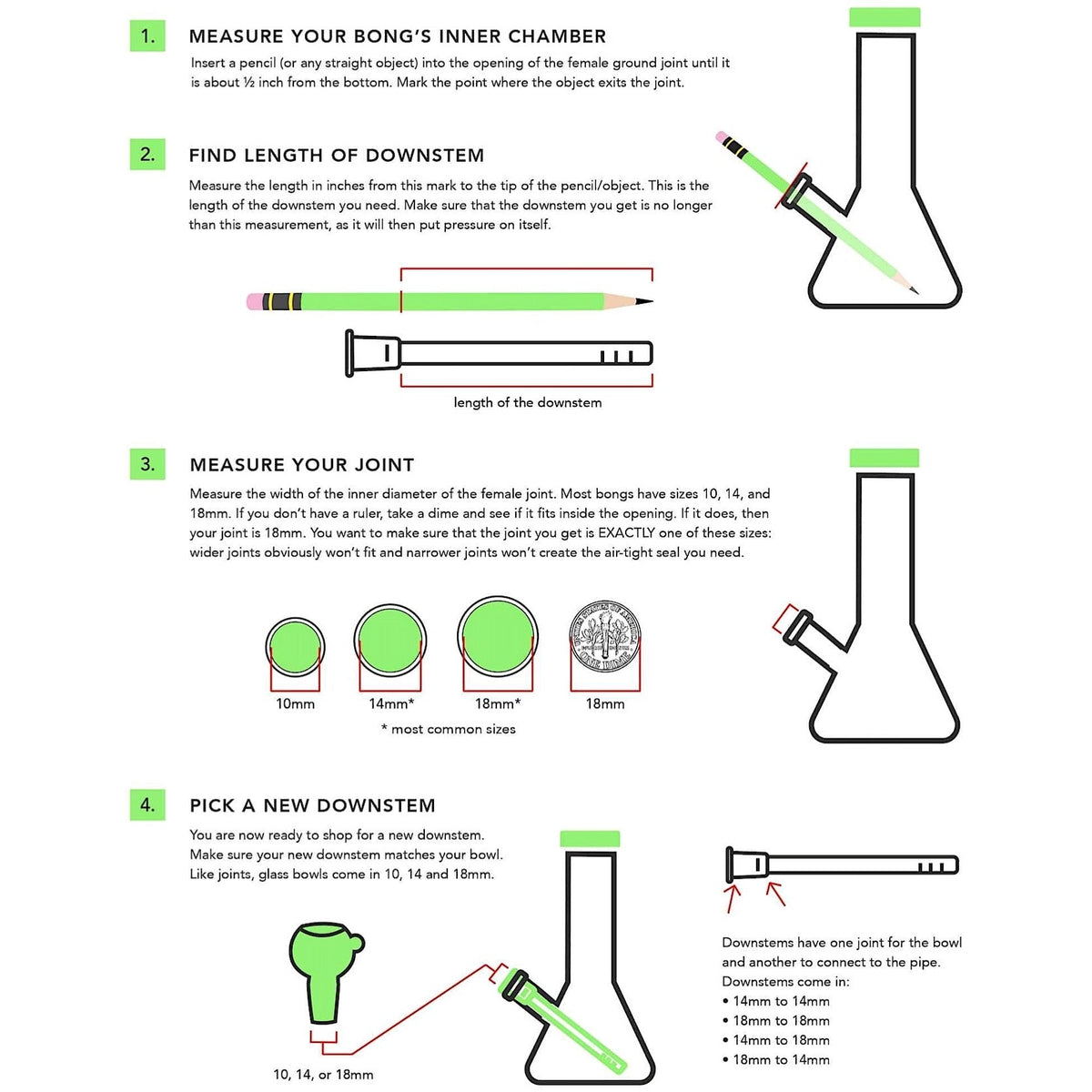 1. MEASURE YOUR BONG'S INNER CHAMBER

Insert a pencil (or any straight object) into the opening of the female ground joint until it is about ½ inch from the bottom. Mark the point where the object exits the joint.

2. FIND LENGTH OF DOWNSTEM

Measure the length in inches from this mark to the tip of the pencil/object. This is the length of the downstem you need. Make sure that the downstem you get is no longer than this measurement, as it will then put pressure on itself.

length of the downstem

3. MEASURE YOUR JOINT

Measure the width of the inner diameter of the female joint. Most bongs have sizes 10, 14, and 18mm. If you don't have a ruler, take a dime and see if it fits inside the opening. If it does, then your joint is 18mm. You want to make sure that the joint you get is EXACTLY one of these sizes: wider joints obviously won't fit and narrower joints won't create the air-tight seal you need.

10mm
14mm*
18mm*
18mm

* most common sizes

4. PICK A NEW DOWNSTEM

You are now ready to shop for a new downstem. Make sure your new downstem matches your bowl. Like joints, glass bowls come in 10, 14 and 18mm.

10, 14, or 18mm

Downstems have one joint for the bowl and another to connect to the pipe. Downstems come in:
• 14mm to 14mm
• 18mm to 18mm
• 14mm to 18mm
• 18mm to 14mm